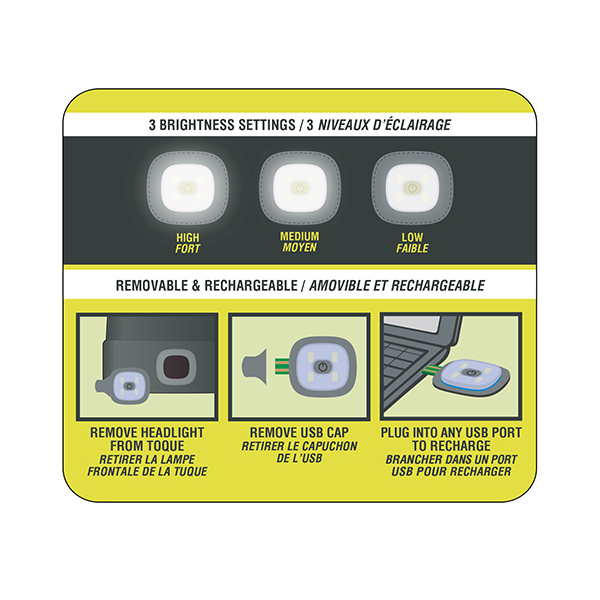 3 BRIGHTNESS SETTINGS / 3 NIVEAUX D'ÉCLAIRAGE

HIGH
FORT

MEDIUM
MOYEN

LOW
FAIBLE

REMOVABLE & RECHARGEABLE / AMOVIBLE ET RECHARGEABLE

REMOVE HEADLIGHT FROM TOQUE
RETIRER LA LAMPE FRONTALE DE LA TUQUE

REMOVE USB CAP
RETIRER LE CAPUCHON DE L'USB

PLUG INTO ANY USB PORT TO RECHARGE
BRANCHER DANS UN PORT USB POUR RECHARGER