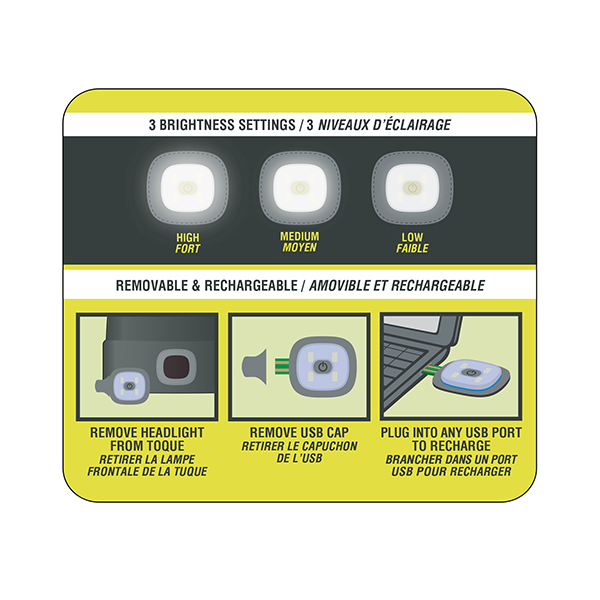 3 BRIGHTNESS SETTINGS / 3 NIVEAUX D'ÉCLAIRAGE

HIGH
FORT

MEDIUM
MOYEN

LOW
FAIBLE

REMOVABLE & RECHARGEABLE / AMOVIBLE ET RECHARGEABLE

REMOVE HEADLIGHT FROM TOQUE
RETIRER LA LAMPE FRONTALE DE LA TUQUE

REMOVE USB CAP
RETIRER LE CAPUCHON DE L'USB

PLUG INTO ANY USB PORT TO RECHARGE
BRANCHER DANS UN PORT USB POUR RECHARGER